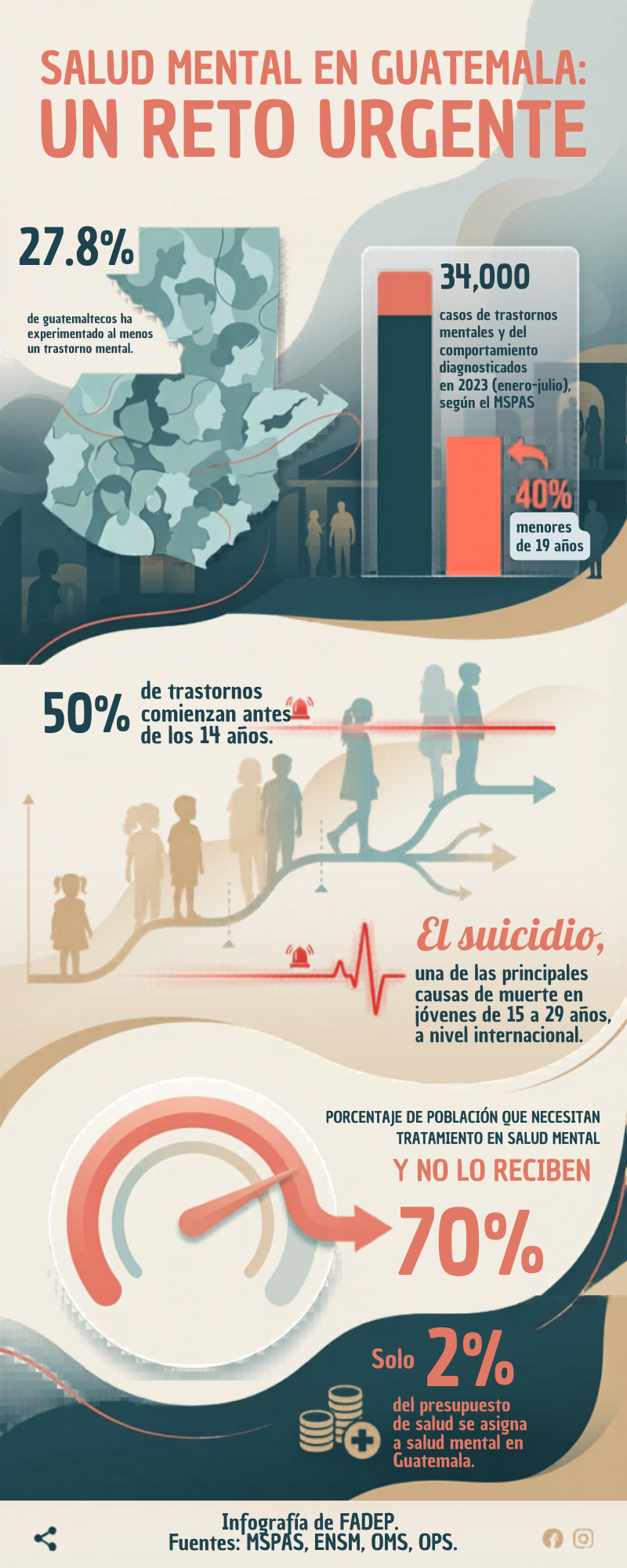 SALUD MENTAL EN GUATEMALA:
UN RETO URGENTE

27.8%

de guatemaltecos ha experimentado al menos un trastorno mental.

34,000

casos de trastornos mentales y del comportamiento diagnosticados en 2023 (enero-julio), según el MSPAS

40%

menores de 19 años

50% de trastornos comienzan antes de los 14 años.

El suicidio,

una de las principales causas de muerte en jóvenes de 15 a 29 años, a nivel internacional.

PORCENTAJE DE POBLACIÓN QUE NECESITAN TRATAMIENTO EN SALUD MENTAL

Y NO LO RECIBEN

70%

Solo 2%

del presupuesto de salud se asigna a salud mental en Guatemala.

Infografía de FADEP.
Fuentes: MSPAS, ENSM, OMS, OPS.